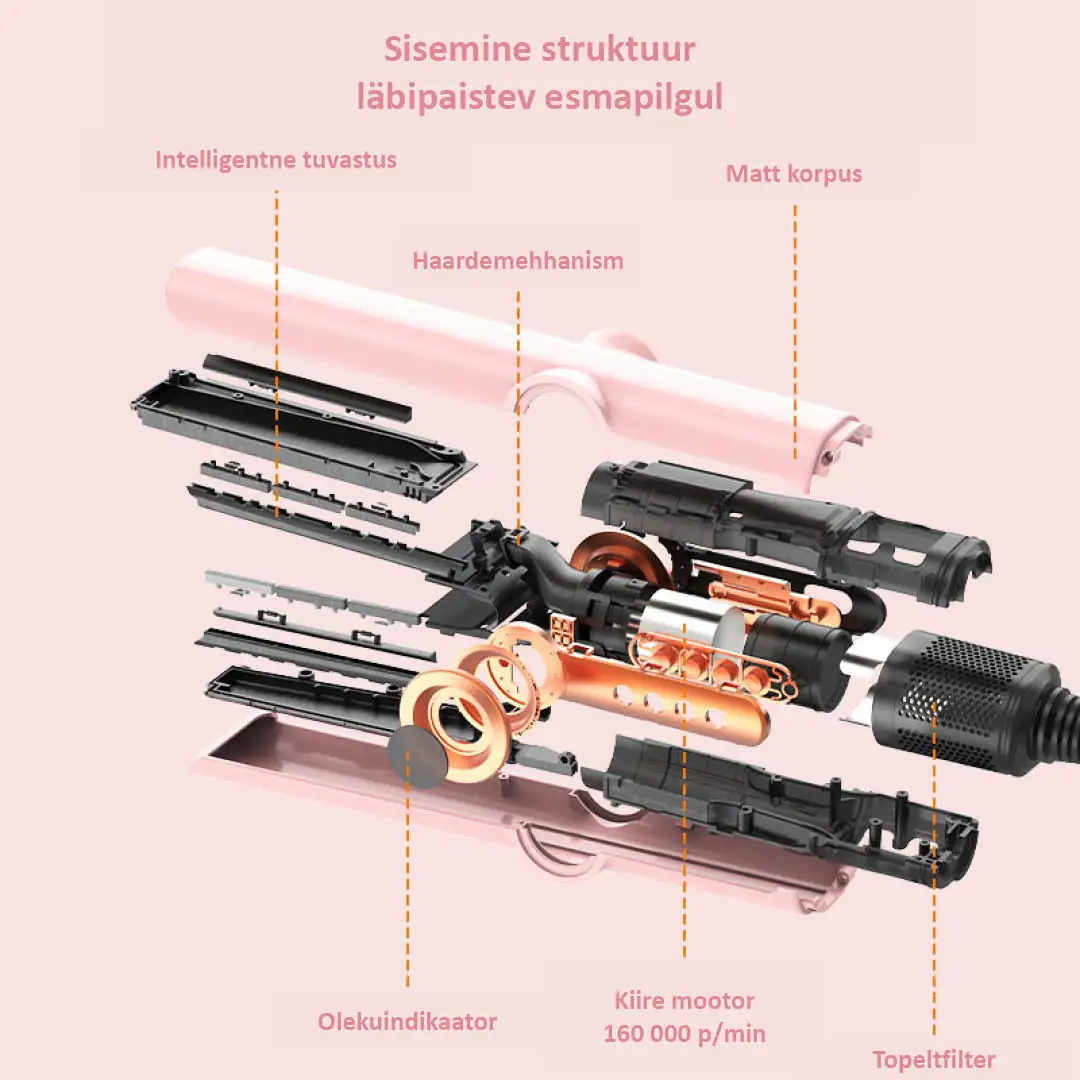 Sisemine struktuur
läbipaistev esmapilgul

Intelligentne tuvastus

Matt korpus

Haardemehhanism

Olekuindikaator

Kiire mootor
160 000 p/min

Topeltfilter